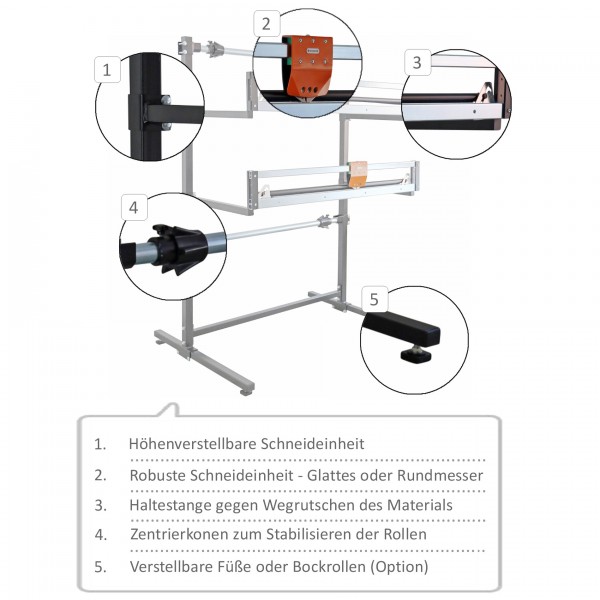 1

2

3

4

5

1. Höhenverstellbare Schneideinheit

2. Robuste Schneideinheit - Glattes oder Rundmesser

3. Haltestange gegen Wegrutschen des Materials

4. Zentrierkonen zum Stabilisieren der Rollen

5. Verstellbare Füße oder Bockrollen (Option)