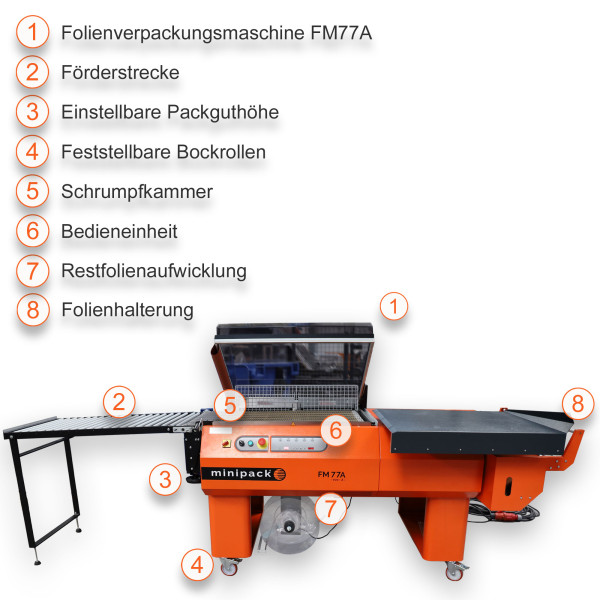 1 Folienverpackungsmaschine FM77A
2 Förderstrecke
3 Einstellbare Packguthöhe
4 Feststellbare Bockrollen
5 Schrumpfkammer
6 Bedieneinheit
7 Restfolienaufwicklung
8 Folienhalterung

1
2
5
6
8
3
minipack
FM 77A
7
4