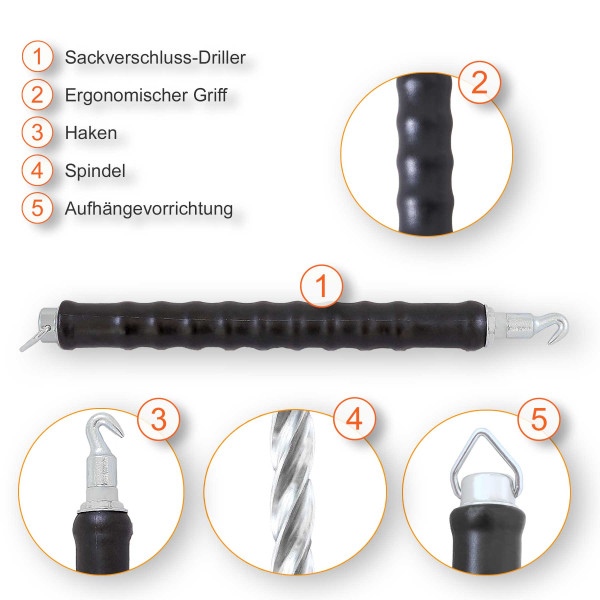 1 Sackverschluss-Driller
2 Ergonomischer Griff
3 Haken
4 Spindel
5 Aufhängevorrichtung

2

1

3

4

5