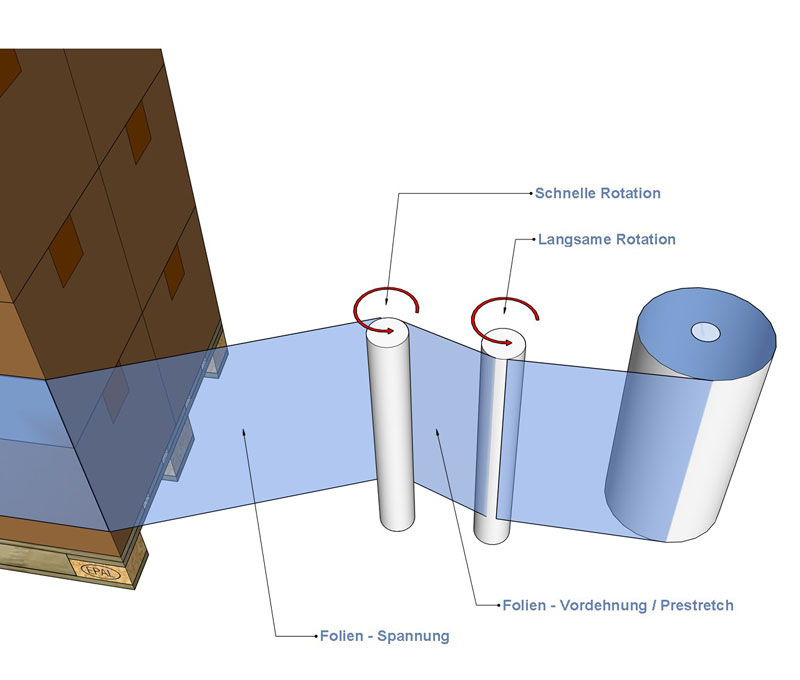 Schnelle Rotation

Langsame Rotation

EPAL

Folien - Vordehnung / Prestretch

Folien - Spannung