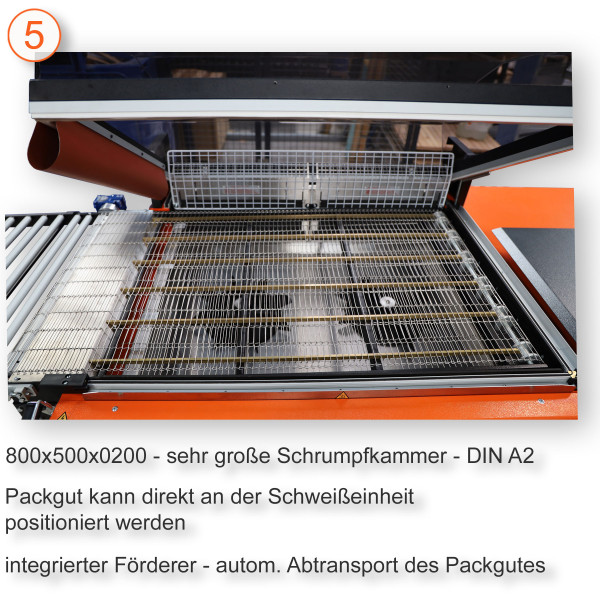 5

800x500x0200 - sehr große Schrumpfkammer - DIN A2

Packgut kann direkt an der Schweißeinheit positioniert werden

integrierter Förderer - autom. Abtransport des Packgutes