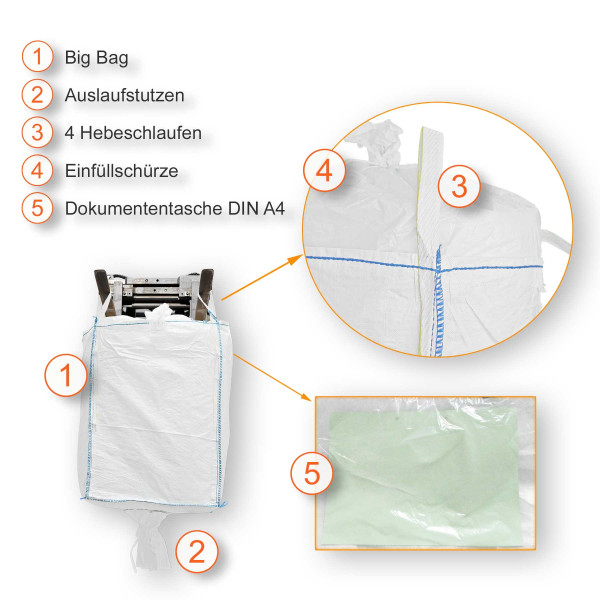 1 Big Bag

2 Auslaufstutzen

3 4 Hebeschlaufen

4 Einfüllschürze

5 Dokumententasche DIN A4

4

3

1

5

2