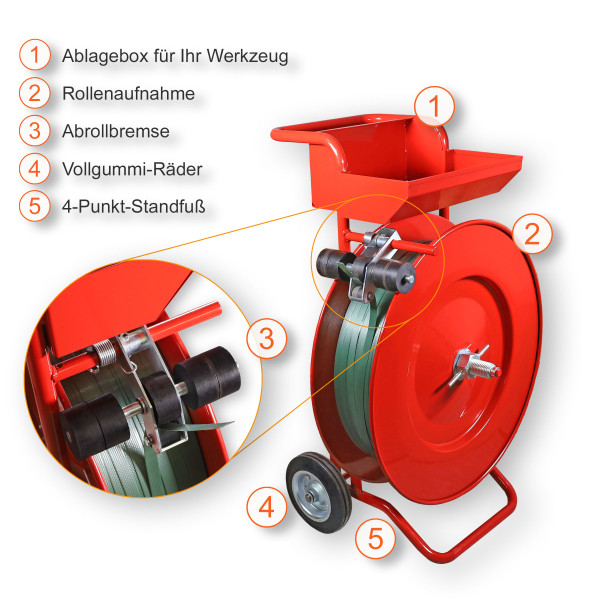 1 Ablagebox für Ihr Werkzeug
2 Rollenaufnahme
3 Abrollbremse
4 Vollgummi-Räder
5 4-Punkt-Standfuß

1

2

3

4

5